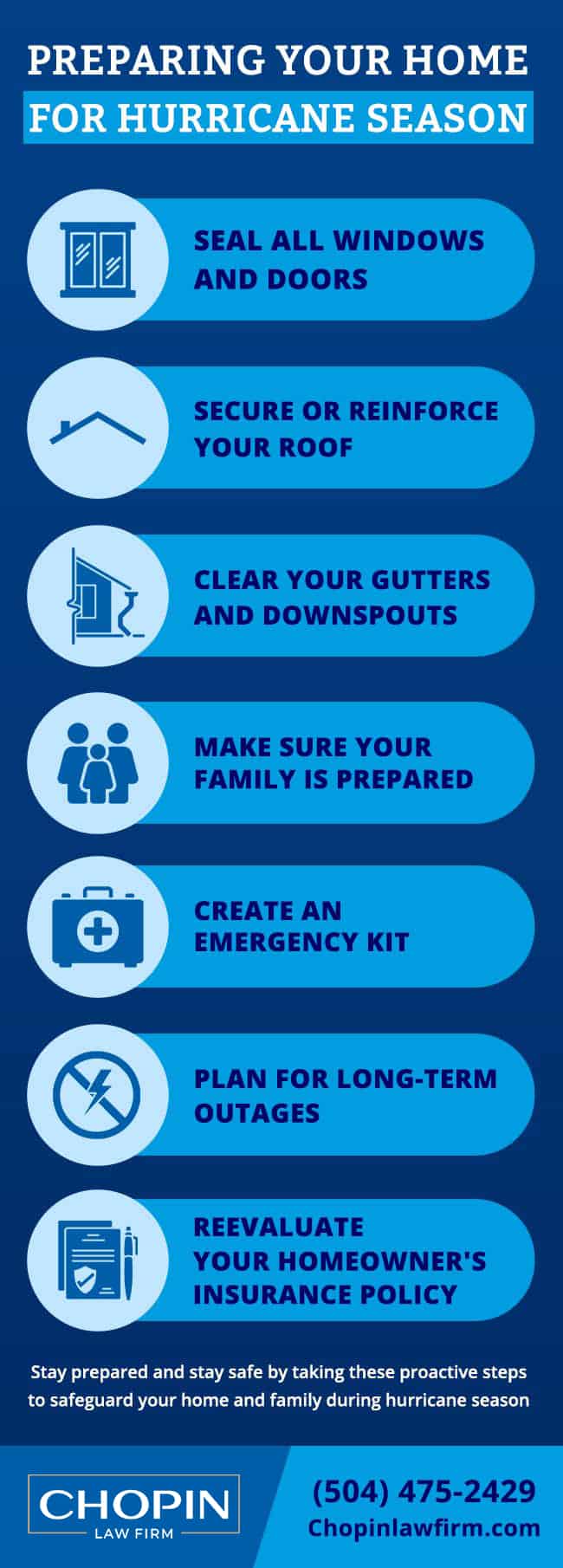 PREPARING YOUR HOME
FOR HURRICANE SEASON

SEAL ALL WINDOWS AND DOORS

SECURE OR REINFORCE YOUR ROOF

CLEAR YOUR GUTTERS AND DOWNSPOUTS

MAKE SURE YOUR FAMILY IS PREPARED

CREATE AN EMERGENCY KIT

PLAN FOR LONG-TERM OUTAGES

REEVALUATE YOUR HOMEOWNER'S INSURANCE POLICY

Stay prepared and stay safe by taking these proactive steps to safeguard your home and family during hurricane season

CHOPIN
LAW FIRM

(504) 475-2429
Chopinlawfirm.com